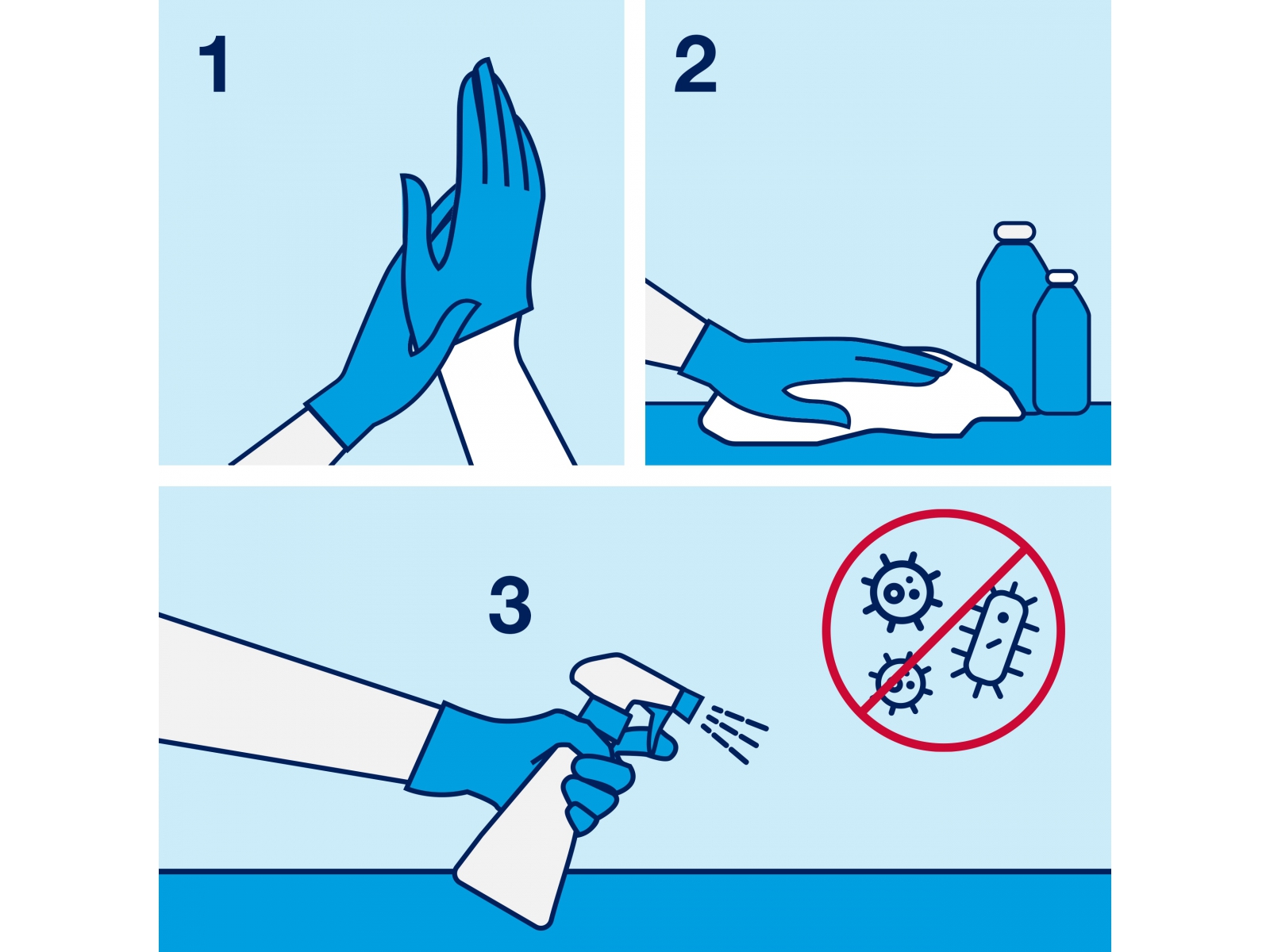 1

2

3